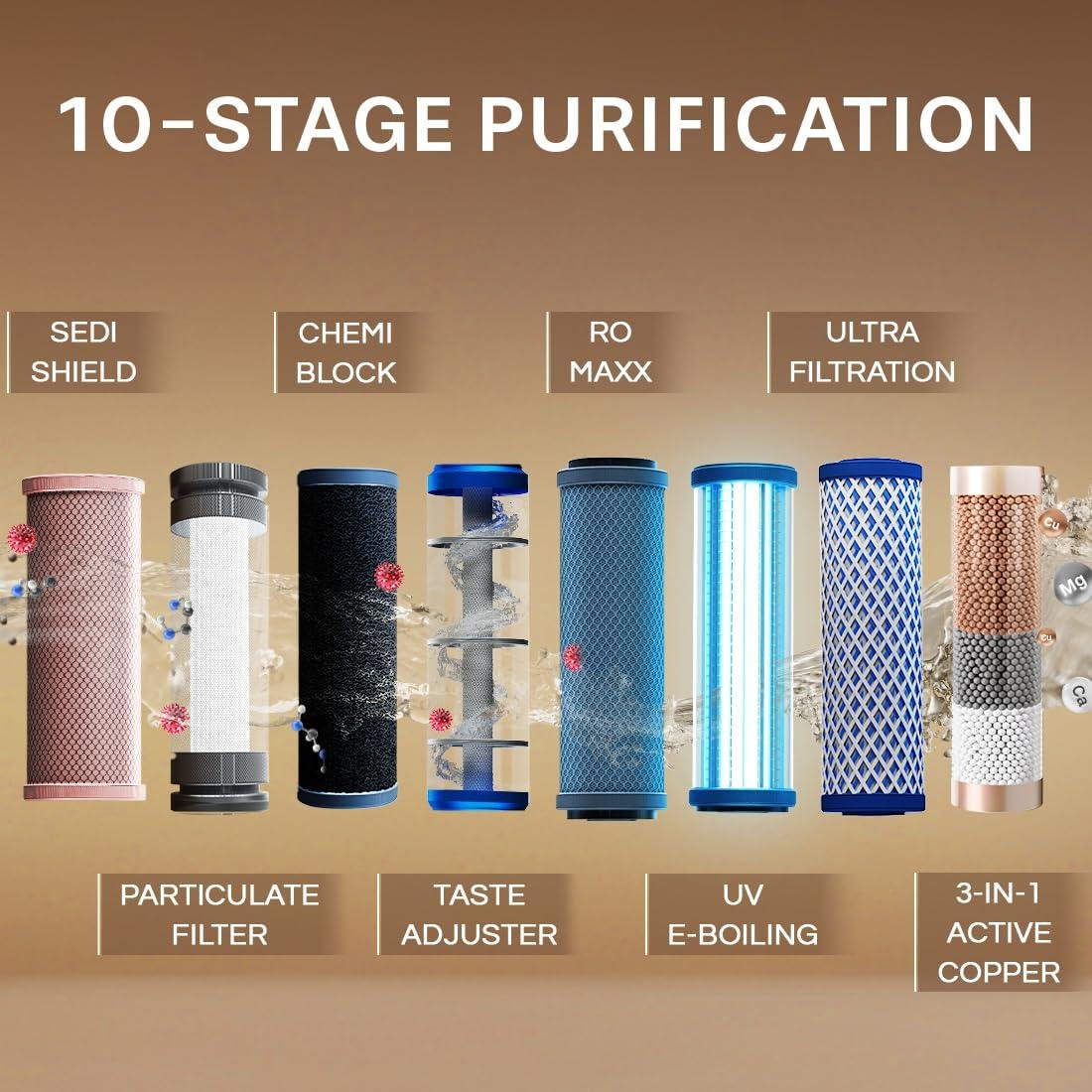 10-STAGE PURIFICATION

SEDI SHIELD

CHEMI BLOCK

RO MAXX

ULTRA FILTRATION

Cu

Mg

Cu

Ca

PARTICULATE FILTER

TASTE ADJUSTER

UV E-BOILING

3-IN-1 ACTIVE COPPER