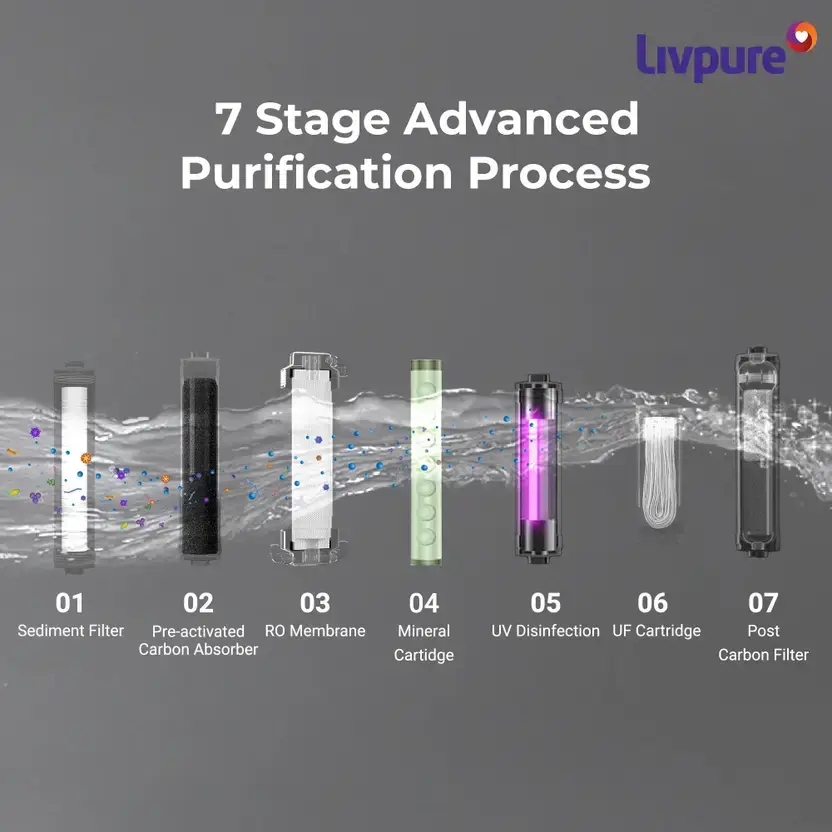 Livpure

7 Stage Advanced Purification Process

01
Sediment Filter

02
Pre-activated Carbon Absorber

03
RO Membrane

04
Mineral Cartidge

05
UV Disinfection

06
UF Cartridge

07
Post Carbon Filter